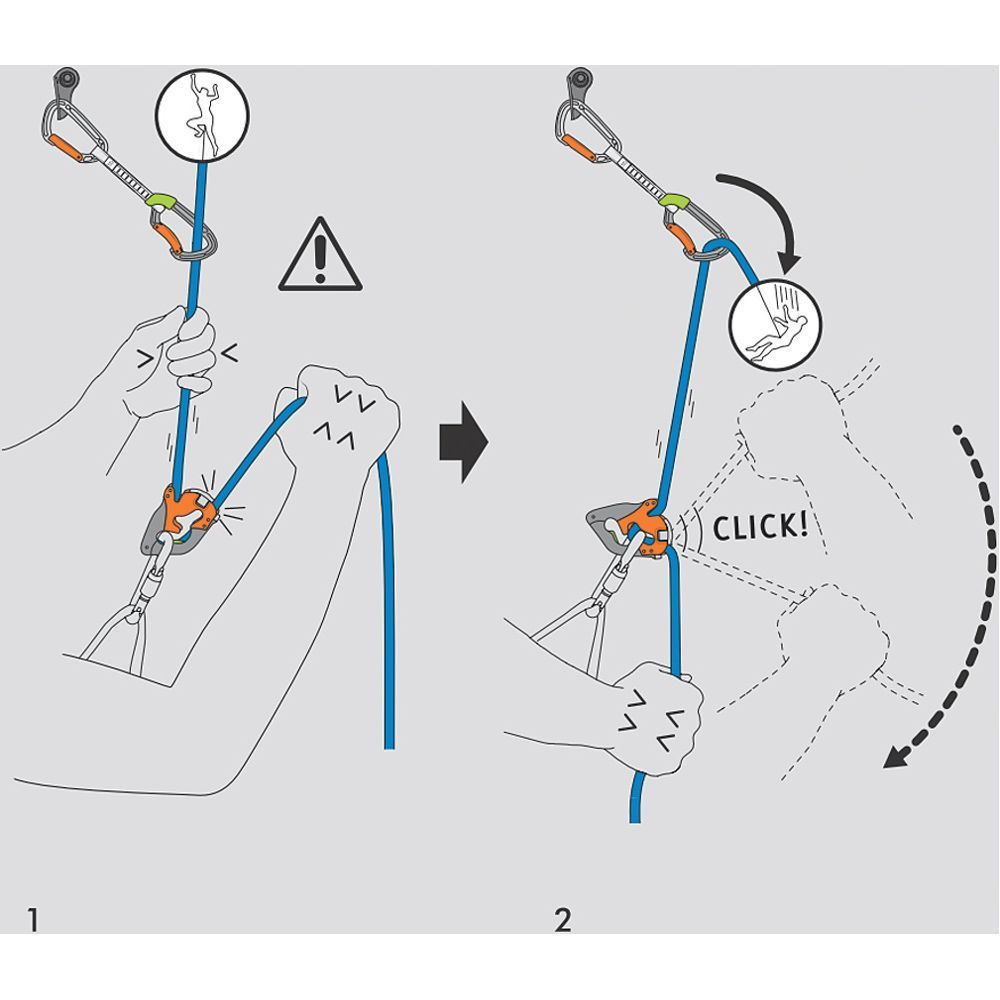 CLICK!

1

2